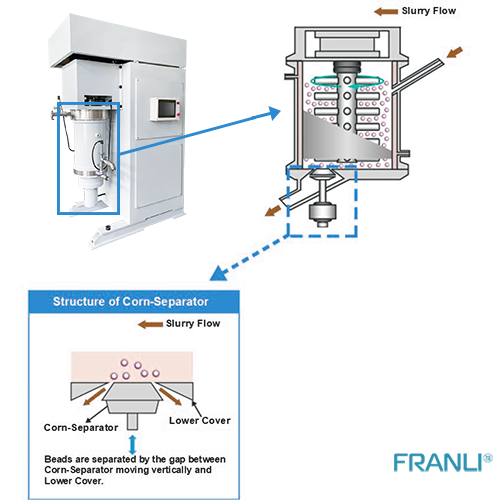 Slurry Flow

Structure of Corn-Separator

Slurry Flow

Corn-Separator

Lower Cover

Beads are separated by the gap between Corn-Separator moving vertically and Lower Cover.

FRANLI®